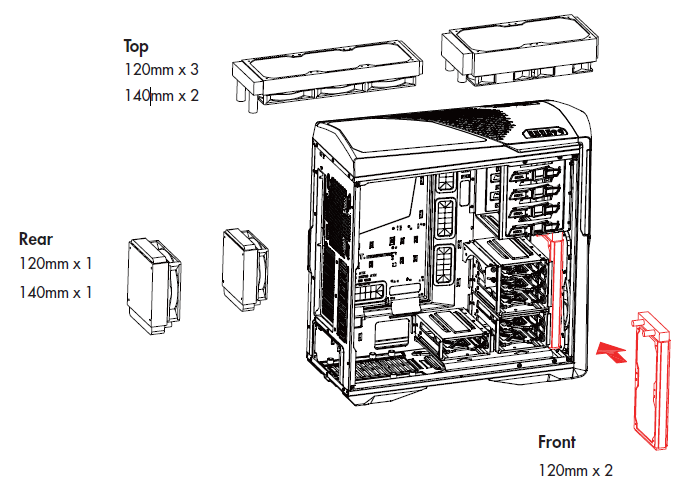 Top
120mm x 3
140mm x 2

Rear
120mm x 1
140mm x 1

Front
120mm x 2